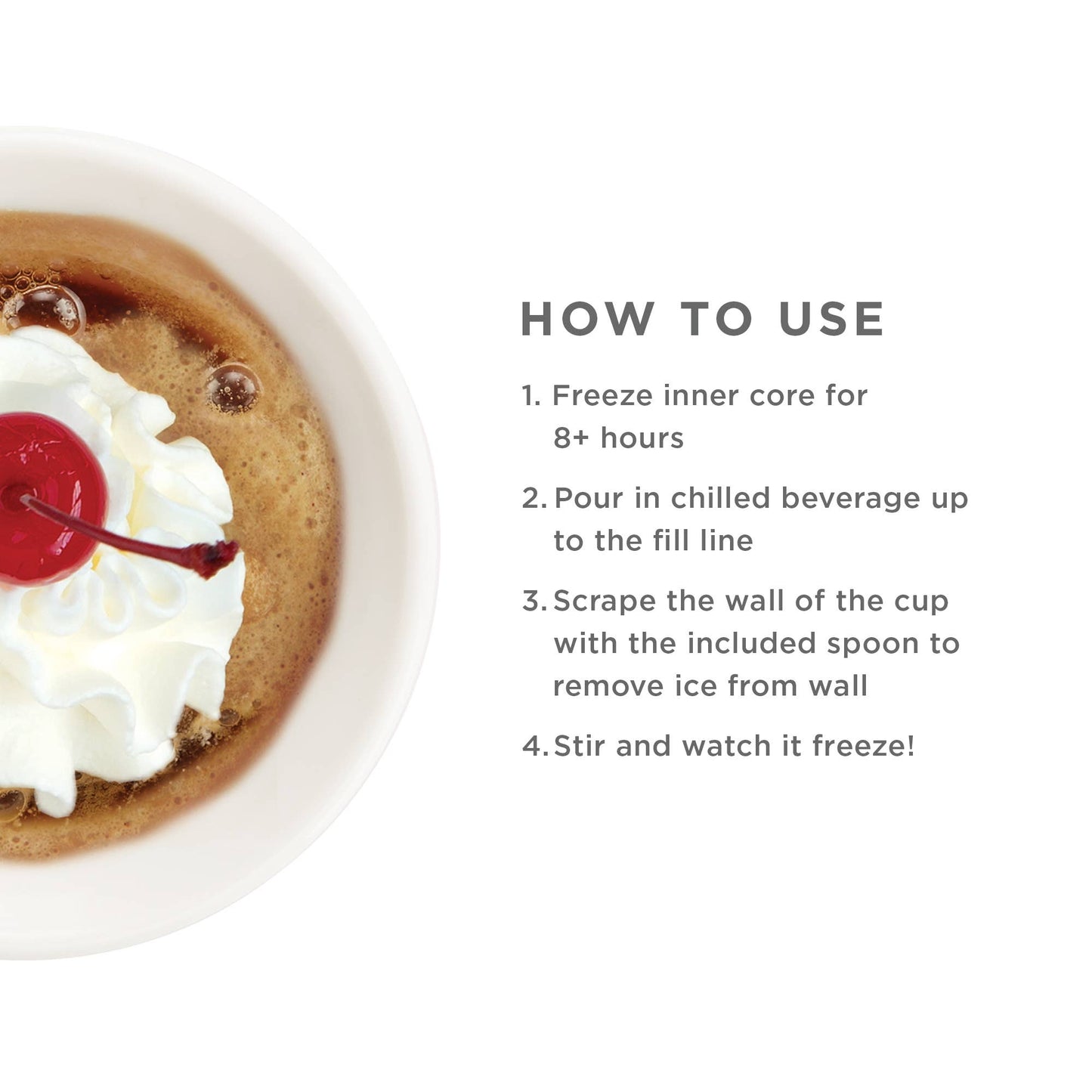 HOW TO USE

1. Freeze inner core for 8+ hours

2. Pour in chilled beverage up to the fill line

3. Scrape the wall of the cup with the included spoon to remove ice from wall

4. Stir and watch it freeze!